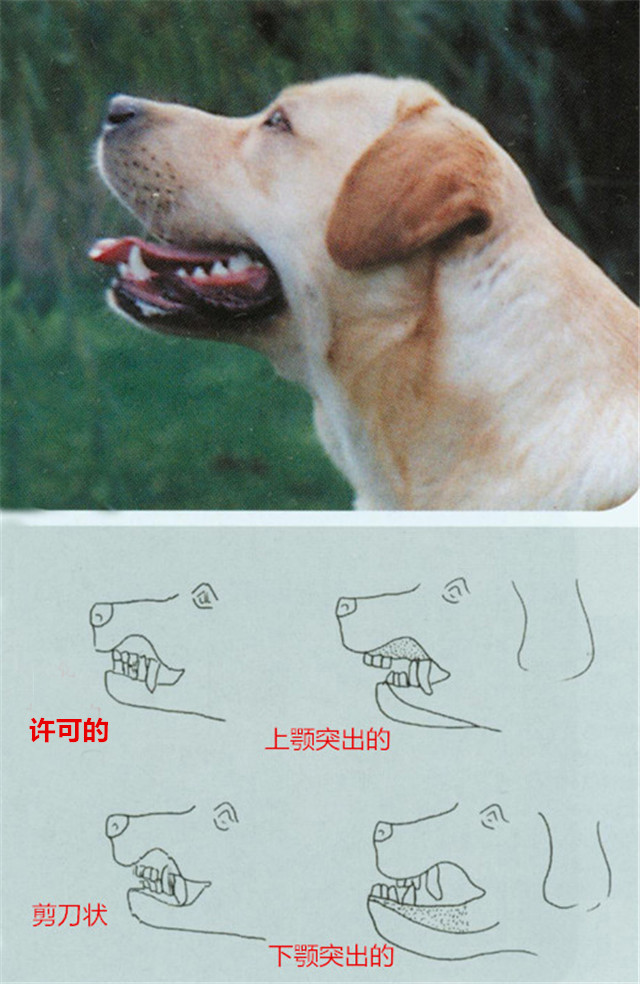 许可的

上颚突出的

剪刀状

下颚突出的